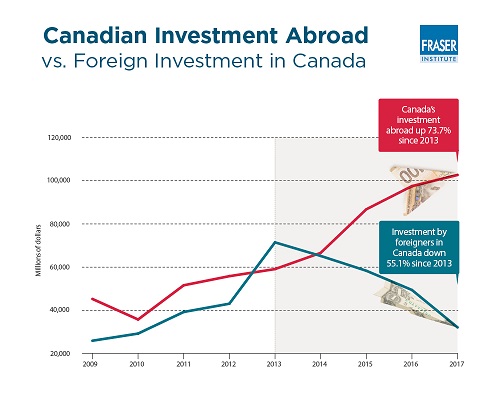 Canadian Investment Abroad
vs. Foreign Investment in Canada

FRASER
INSTITUTE

Canada's investment abroad up 73.7% since 2013

Investment by foreigners in Canada down 55.1% since 2013

Millions of dollars

120,000
100,000
80,000
60,000
40,000
20,000

2009
2010
2011
2012
2013
2014
2015
2016
2017