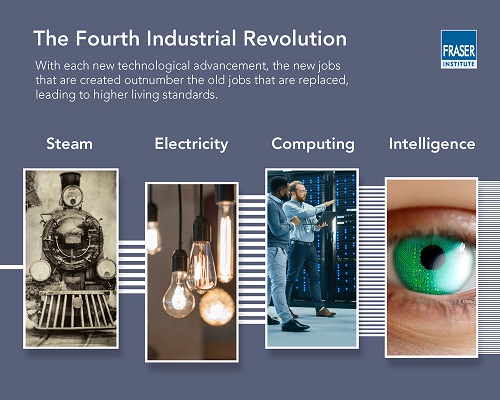 The Fourth Industrial Revolution

FRASER INSTITUTE

With each new technological advancement, the new jobs that are created outnumber the old jobs that are replaced, leading to higher living standards.

Steam

Electricity

Computing

Intelligence